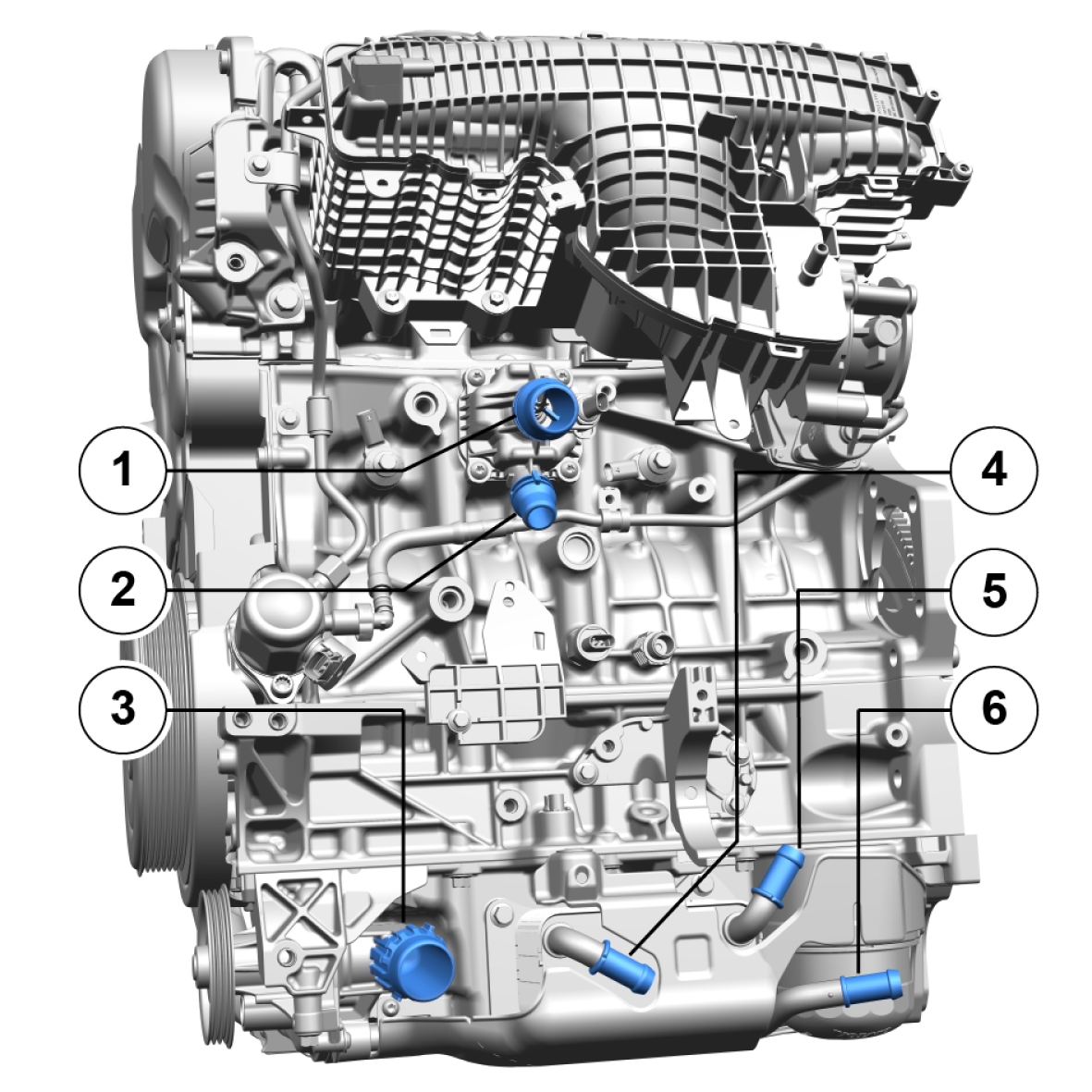 1
2
3
4
5
6