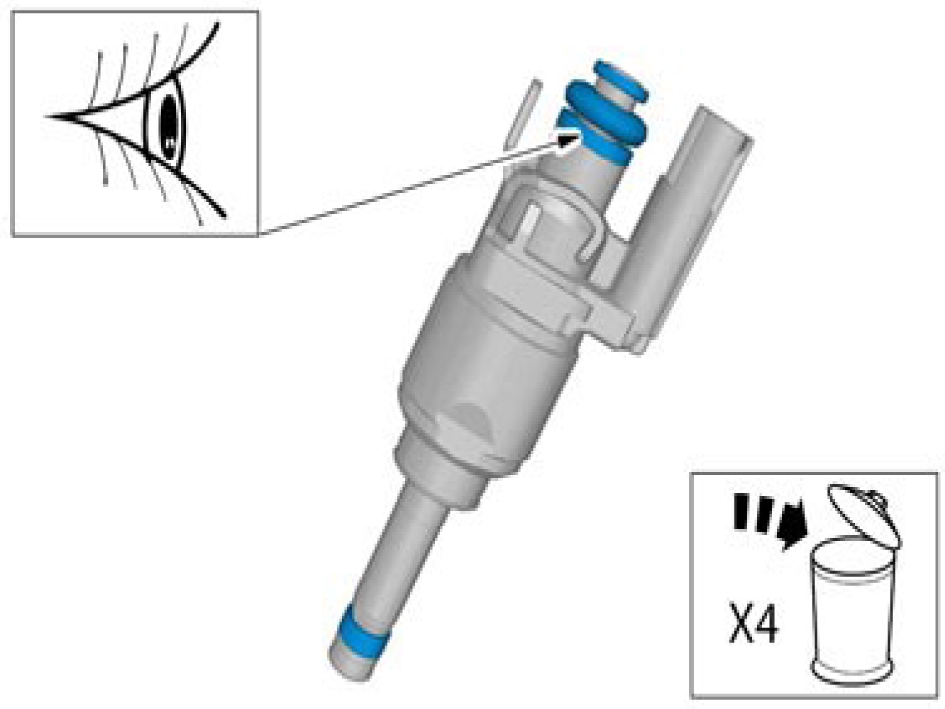 X4