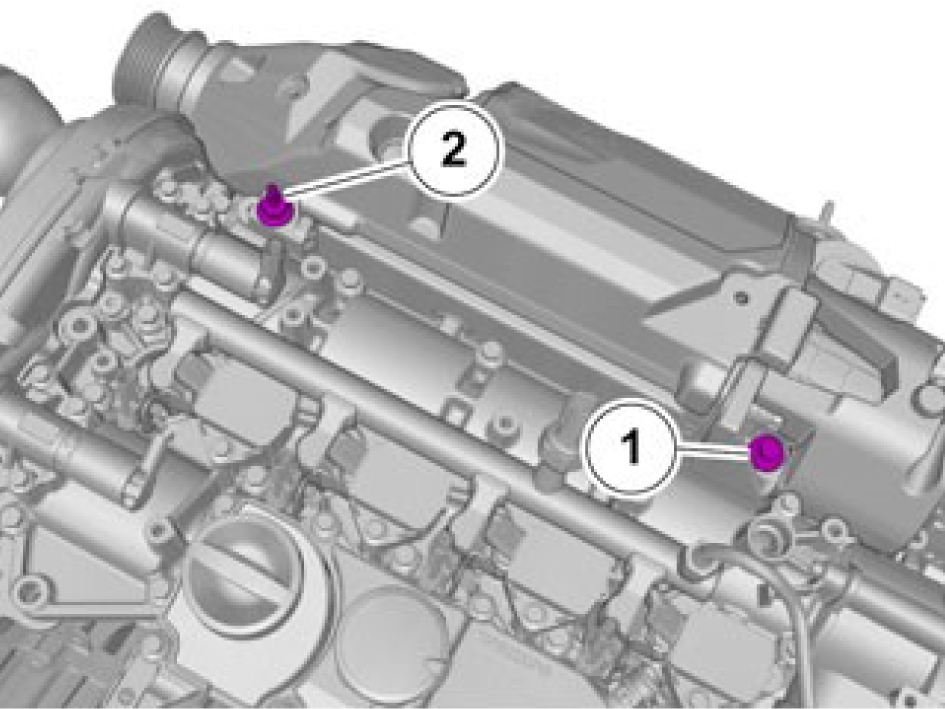 2
1