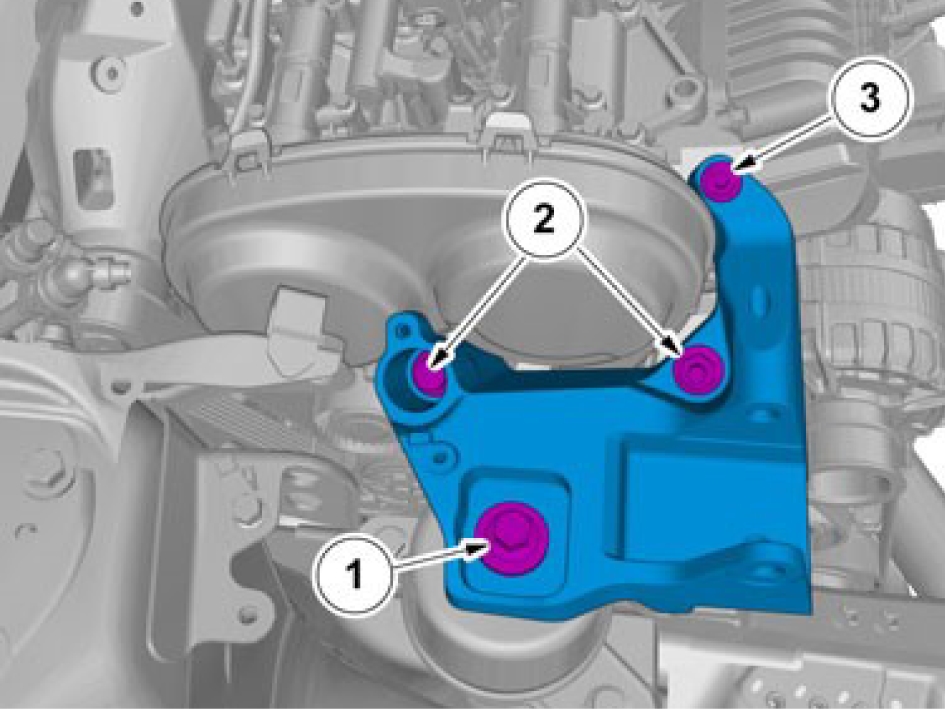 3
2
1