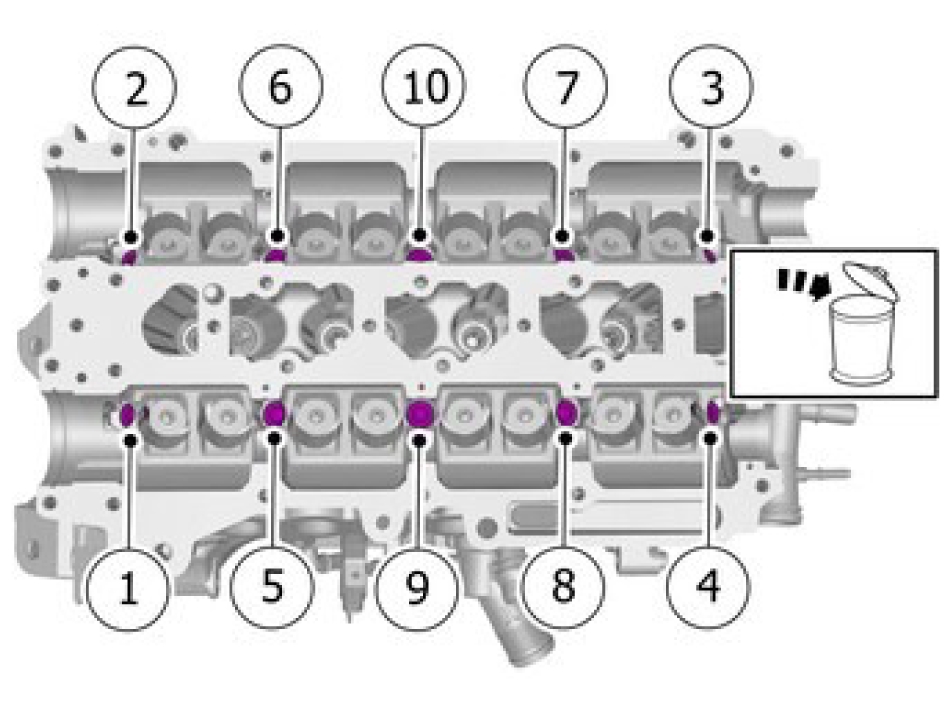 2
6
10
7
3
1
5
9
8
4