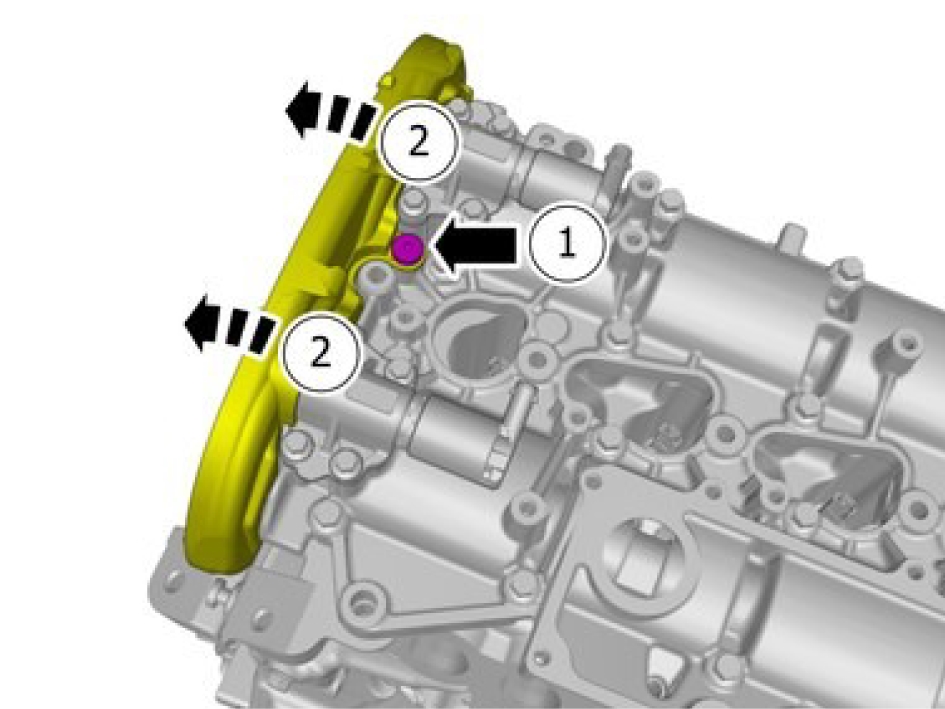 2
1
2