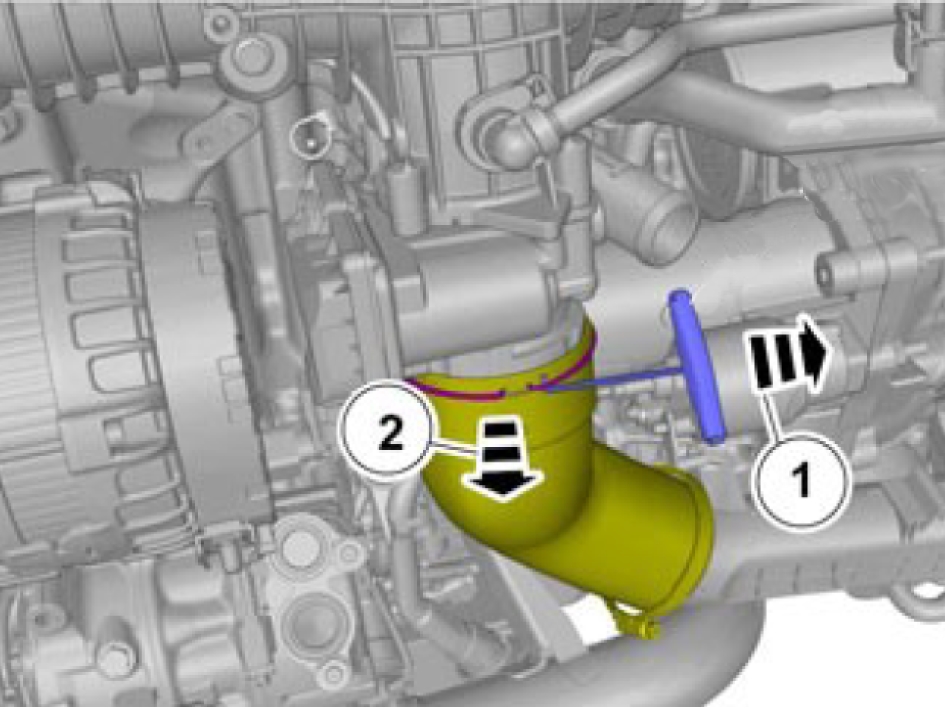 2

1