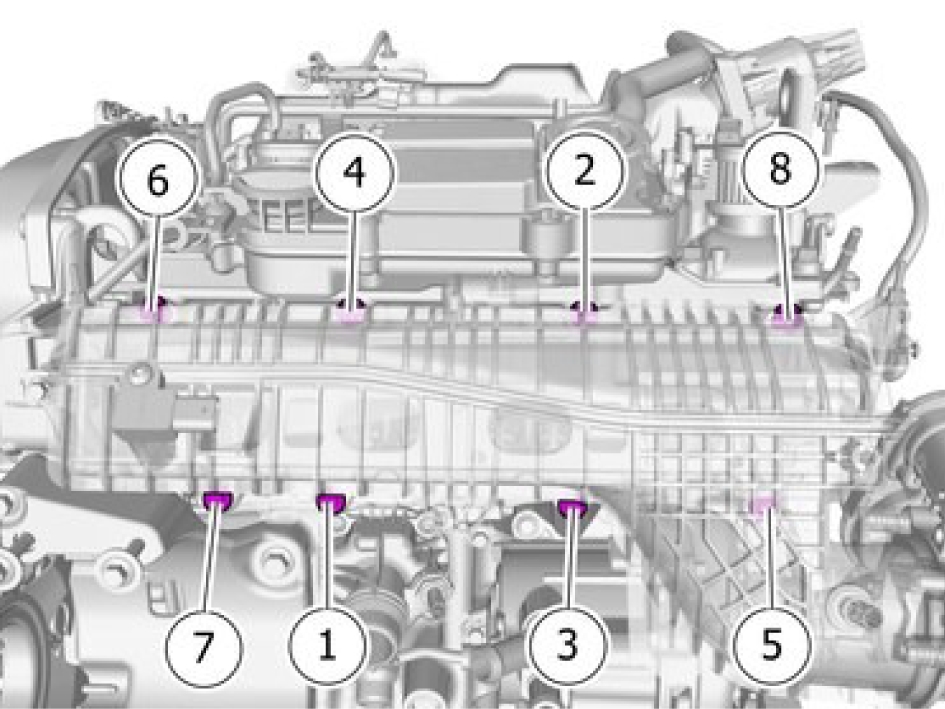 6
4
2
8
7
1
3
5