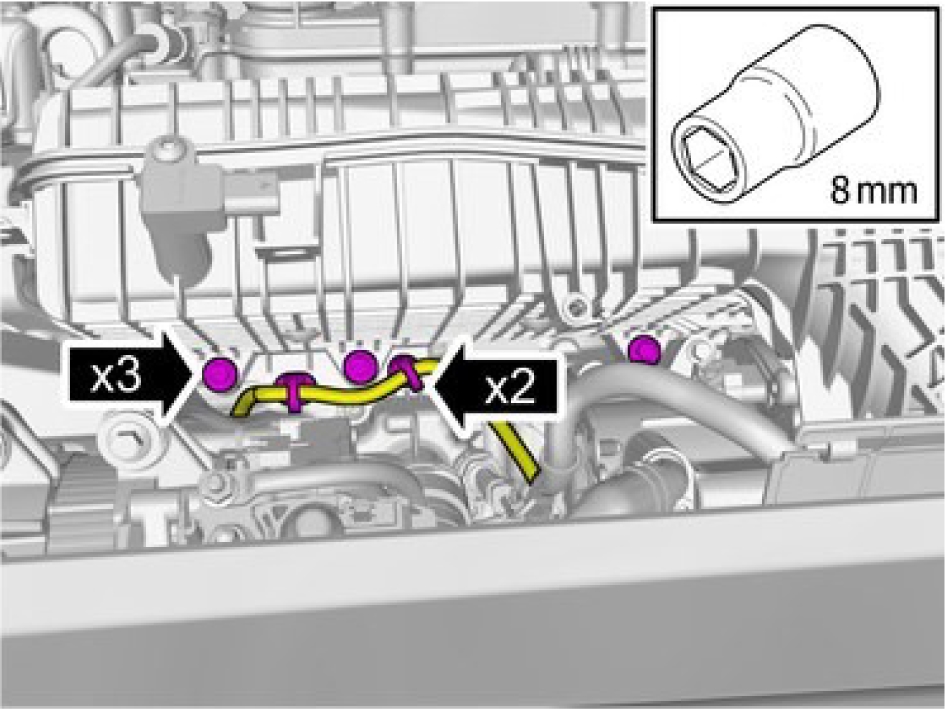 8 mm

x3

x2