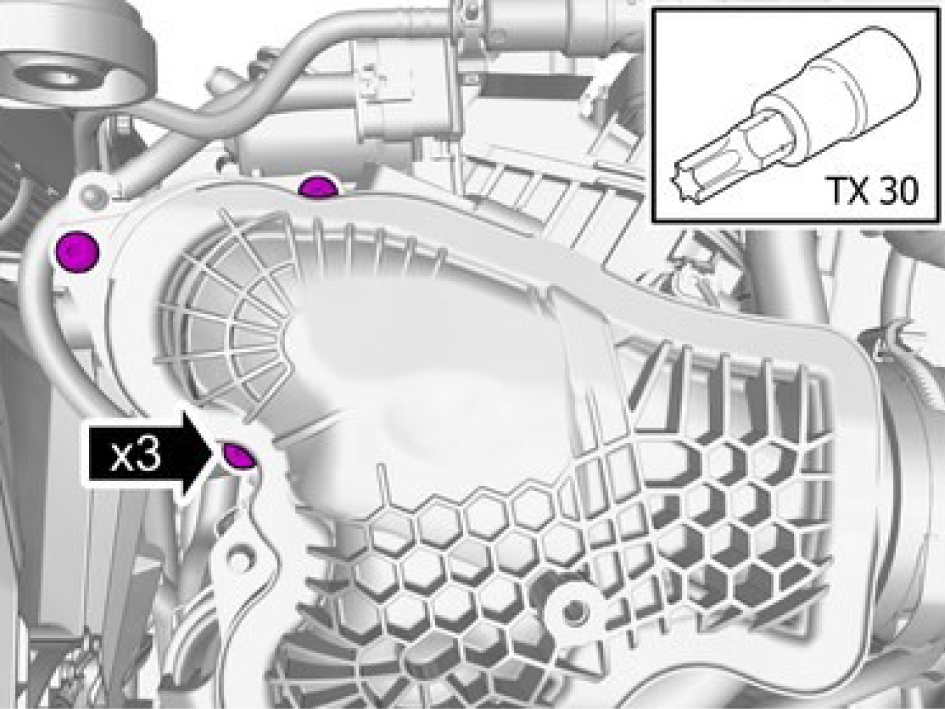 TX 30

x3