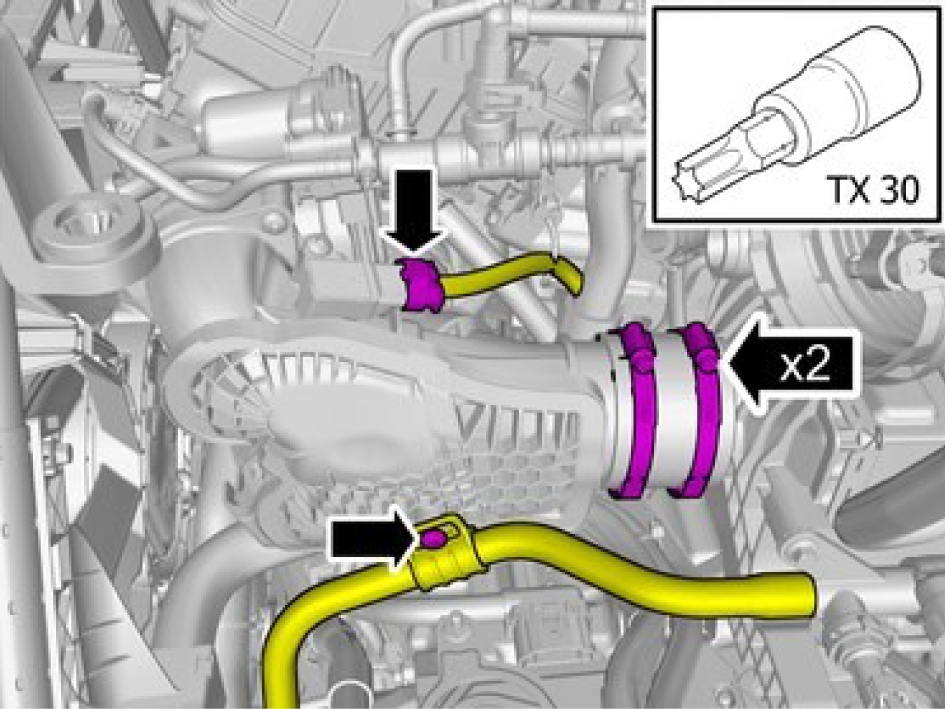 TX 30

x2