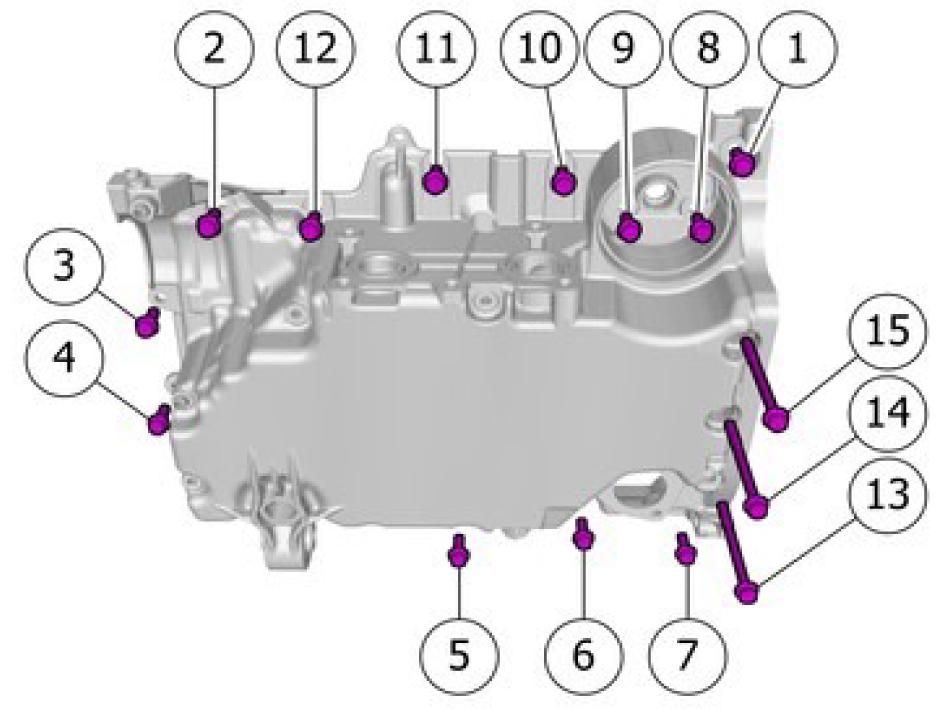 2
12
11
10
9
8
1
3
4
15
14
13
5
6
7