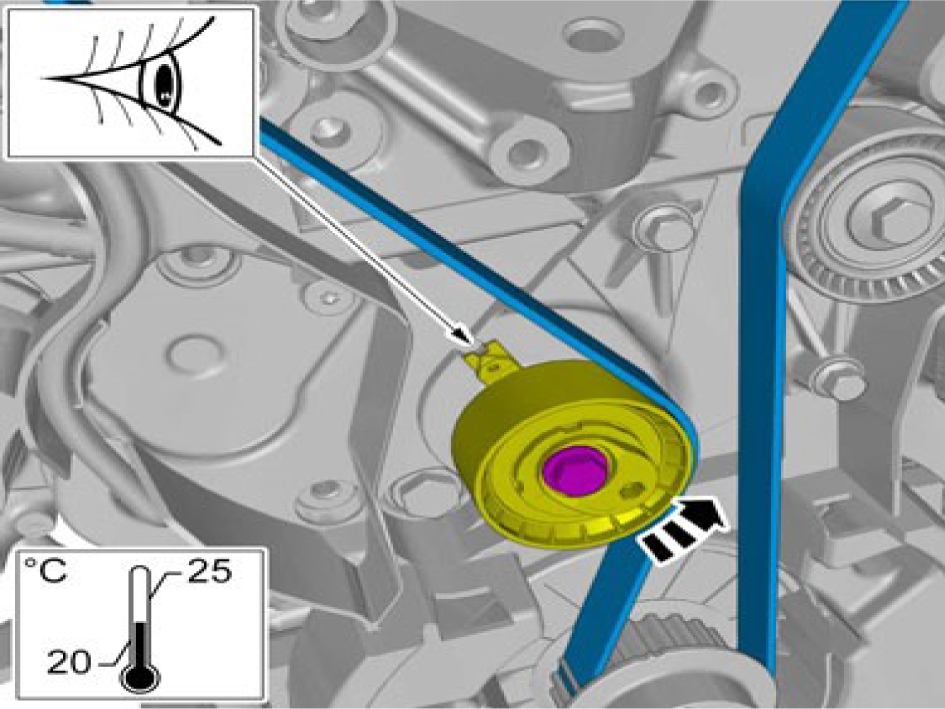 °C
25
20