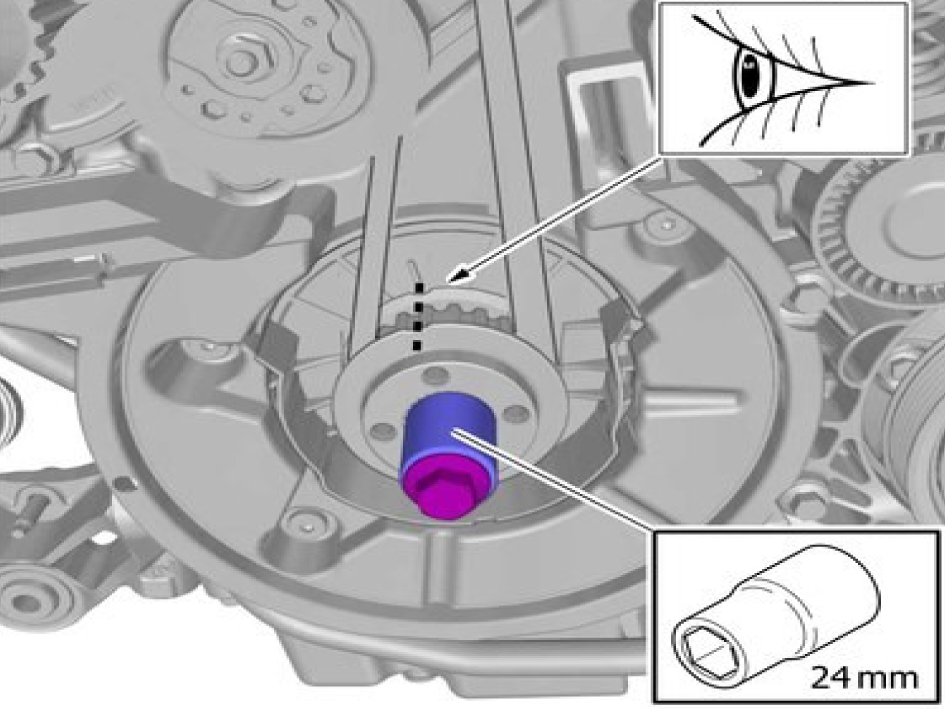 24 mm