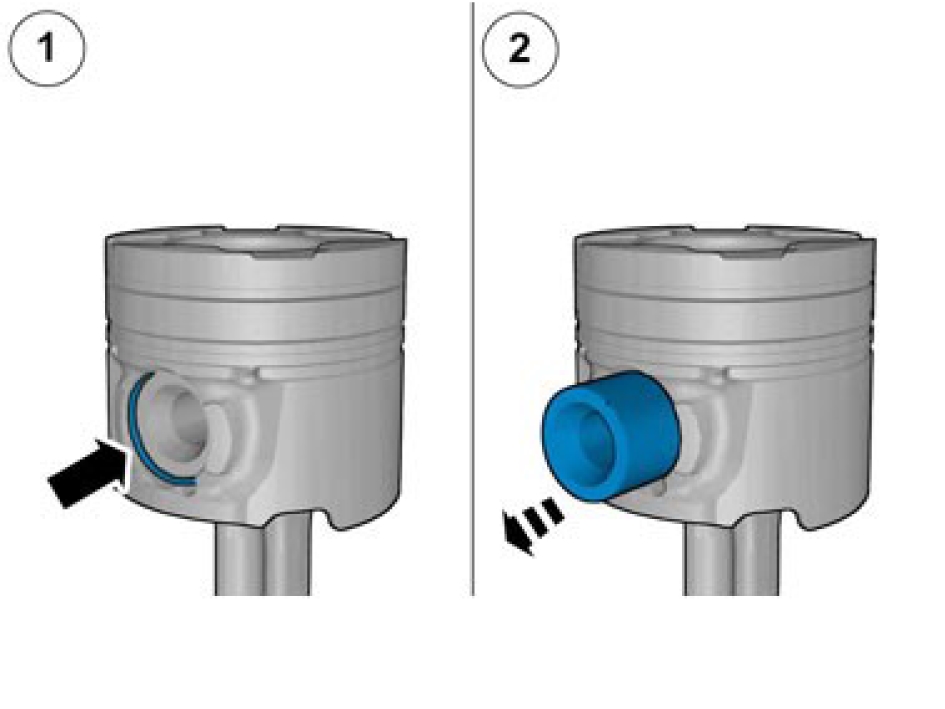 1

2