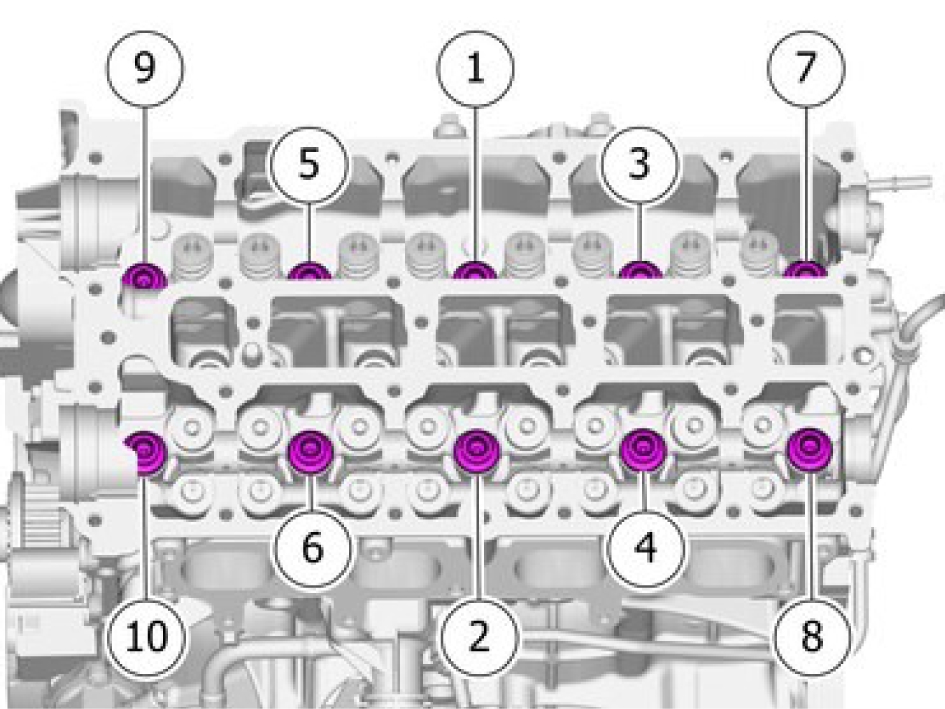 9
1
7
5
3
6
4
10
2
8