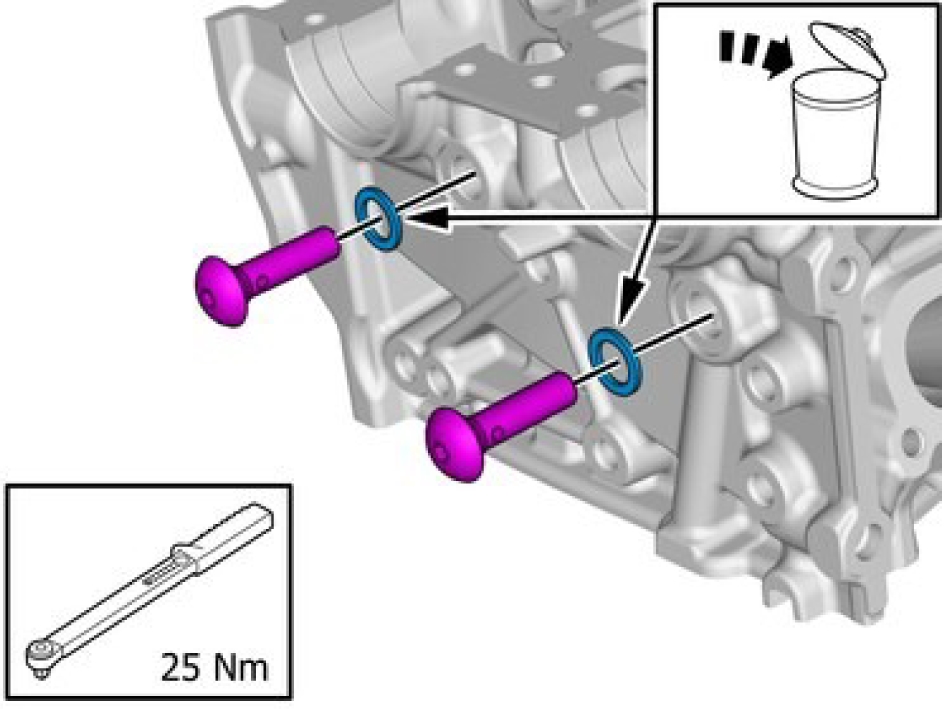 25 Nm