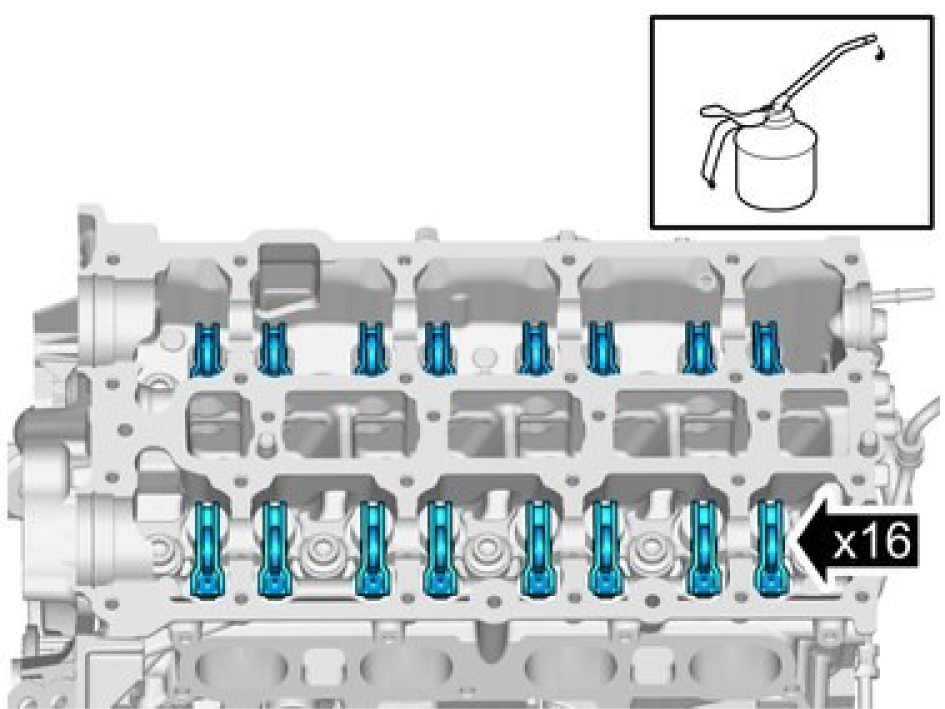 x16