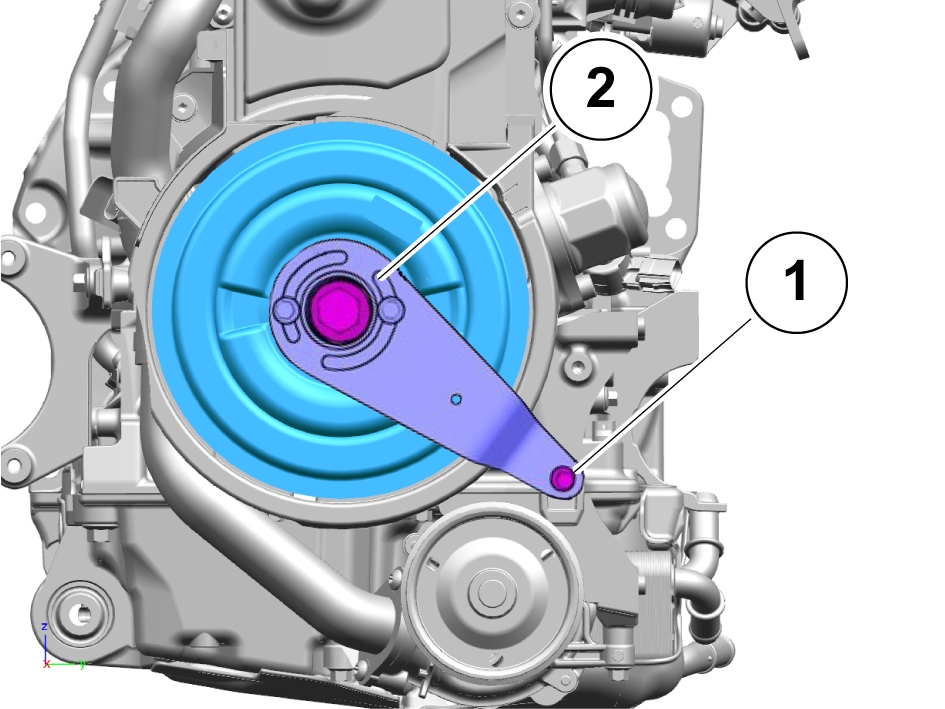 2
1
z
x
y