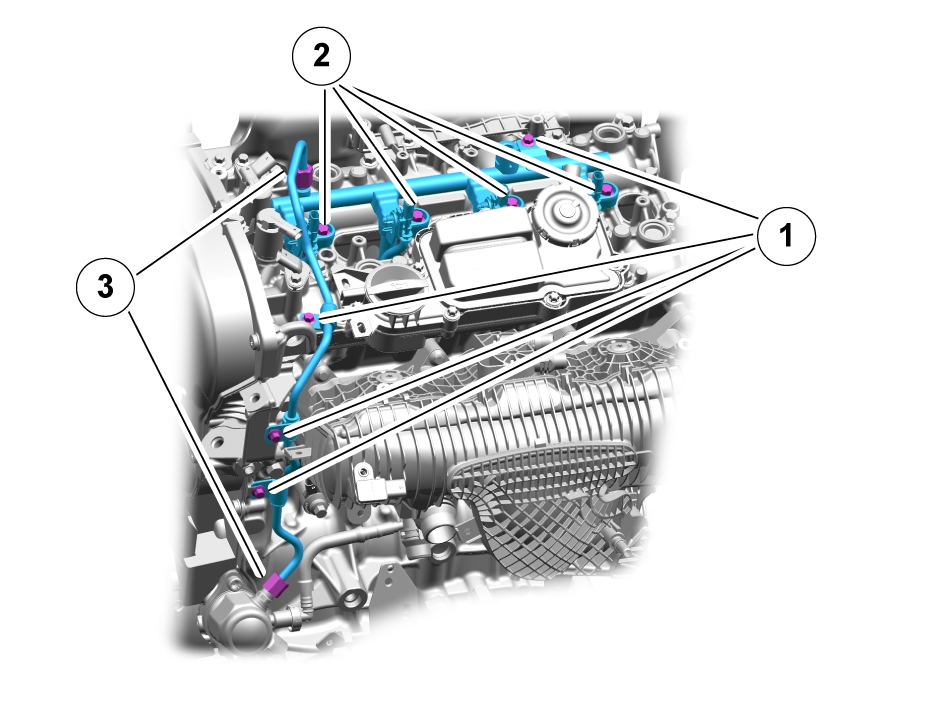 2

1

3