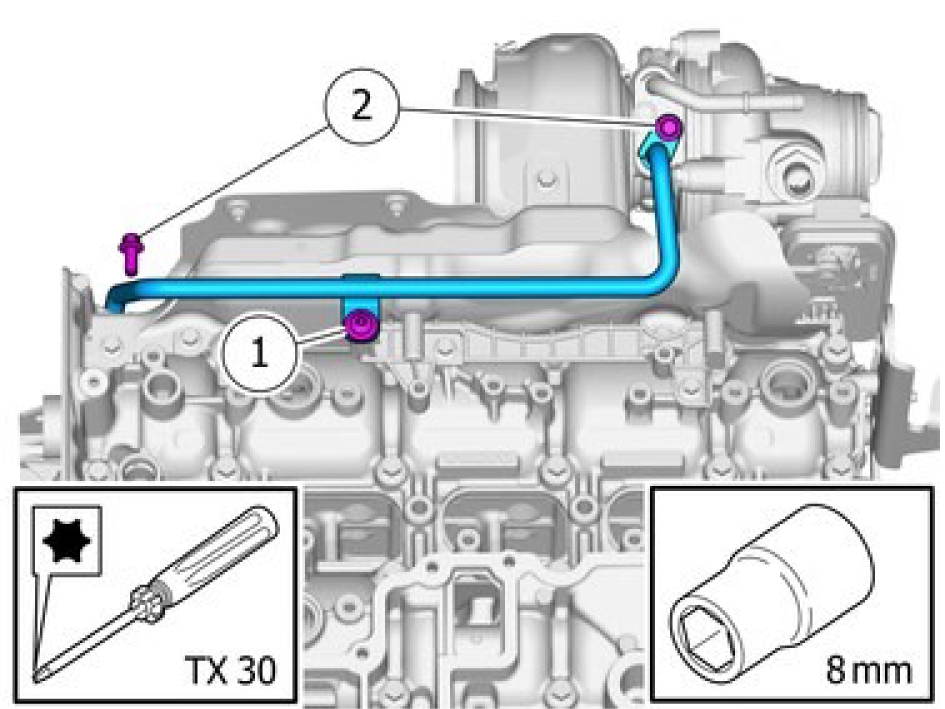 2
1
TX 30
8 mm